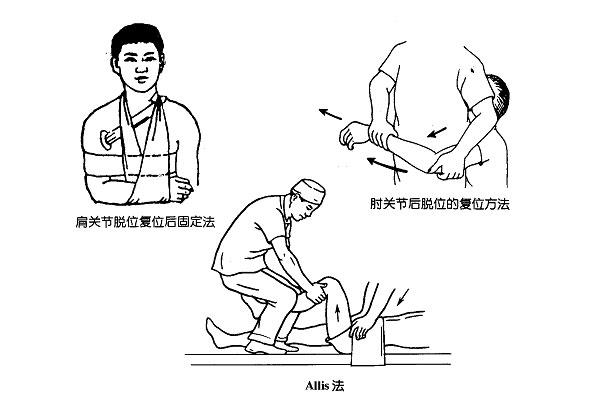 肩关节脱位复位后固定法

肘关节后脱位的复位方法

Allis 法